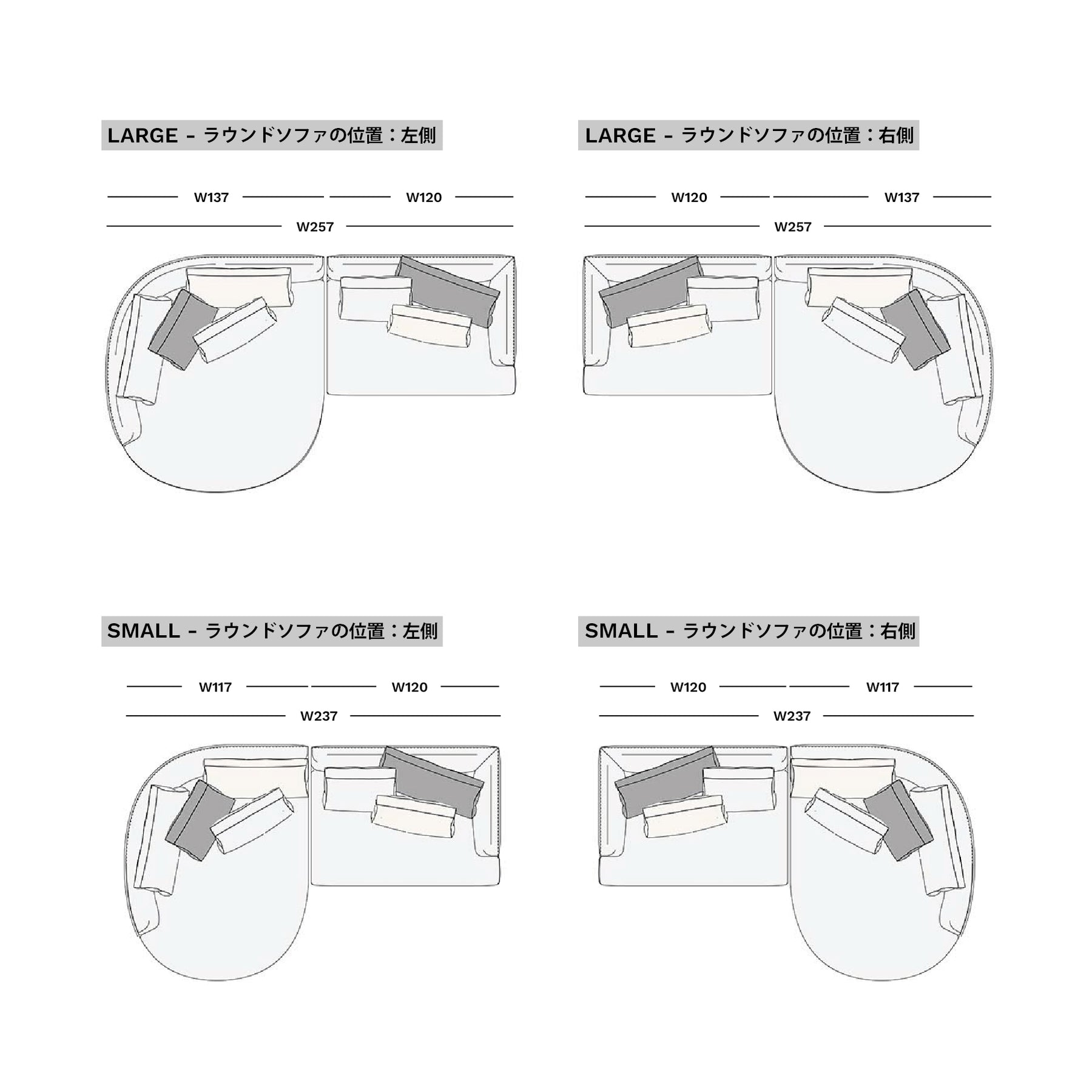 LARGE - ラウンドソファの位置：左側

W137
W120
W257

LARGE - ラウンドソファの位置：右側

W120
W137
W257

SMALL - ラウンドソファの位置：左側

W117
W120
W237

SMALL - ラウンドソファの位置：右側

W120
W117
W237